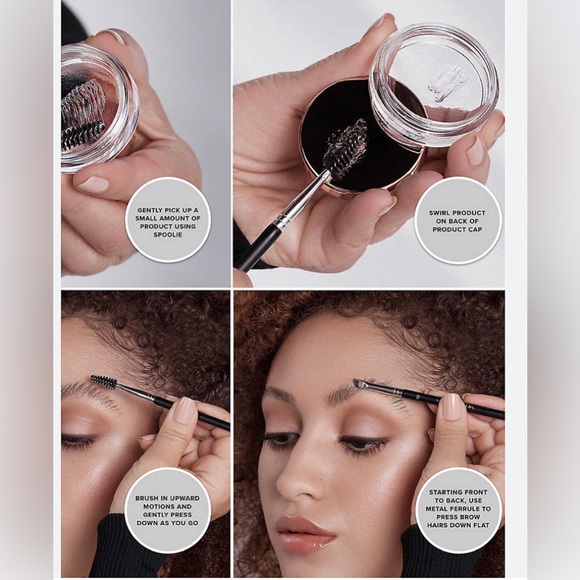 GENTLY PICK UP A SMALL AMOUNT OF PRODUCT USING SPOOLIE

SWIRL PRODUCT ON BACK OF PRODUCT CAP

BRUSH IN UPWARD MOTIONS AND GENTLY PRESS DOWN AS YOU GO

STARTING FRONT TO BACK, USE METAL FERRULE TO PRESS BROW HAIRS DOWN FLAT